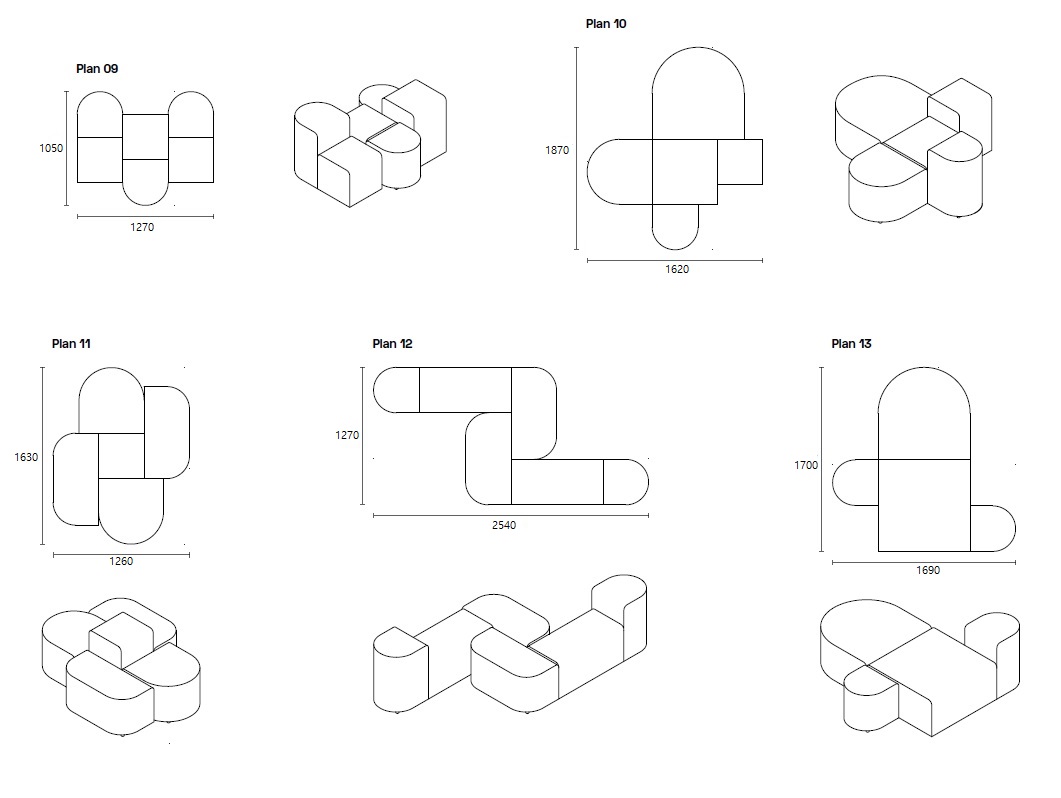 Plan 09

1050

1270

Plan 10

1870

1620

Plan 11

1630

1260

Plan 12

1270

2540

Plan 13

1700

1690